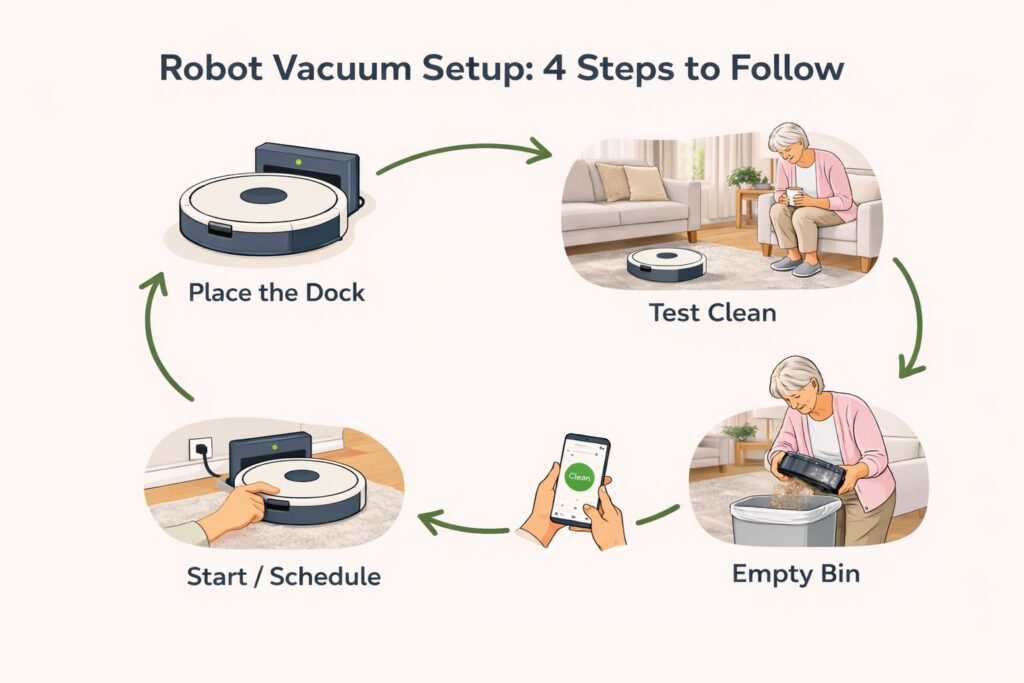 Robot Vacuum Setup: 4 Steps to Follow

Place the Dock

Test Clean

Empty Bin

Clean

Start / Schedule